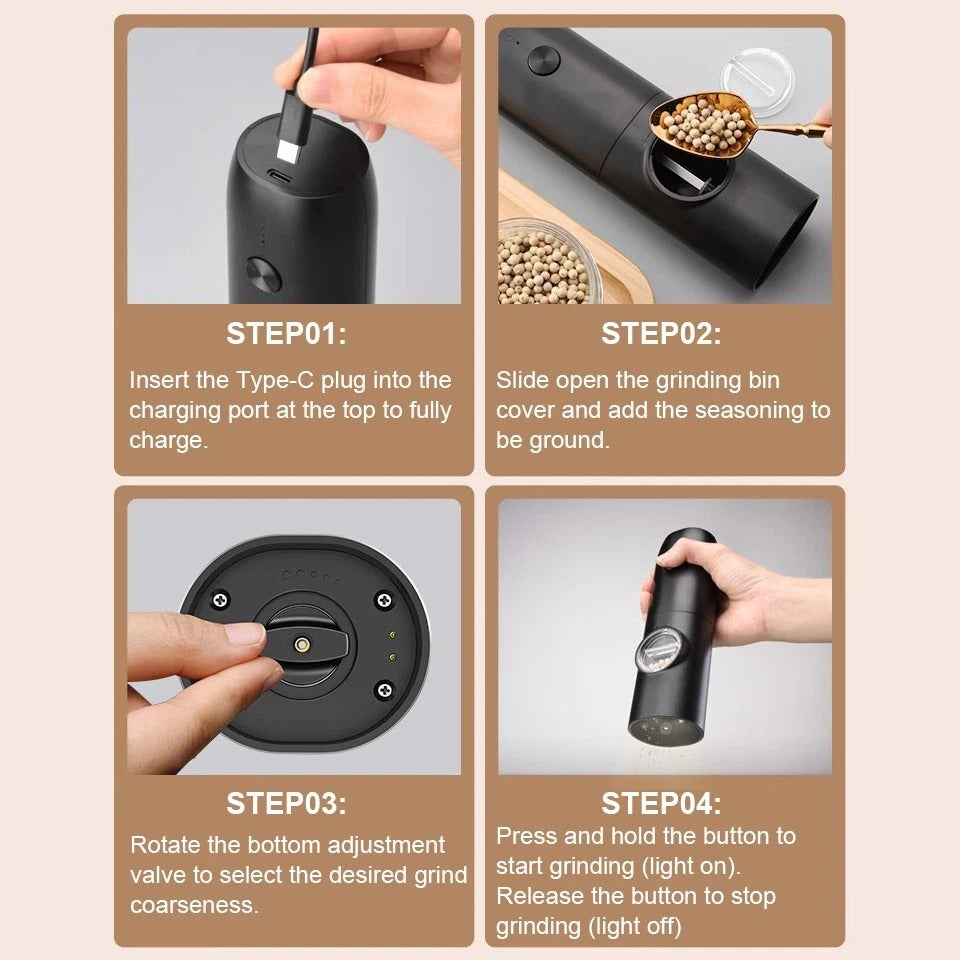 STEP01:

Insert the Type-C plug into the charging port at the top to fully charge.

STEP02:

Slide open the grinding bin cover and add the seasoning to be ground.

STEP03:

Rotate the bottom adjustment valve to select the desired grind coarseness.

STEP04:

Press and hold the button to start grinding (light on). Release the button to stop grinding (light off)